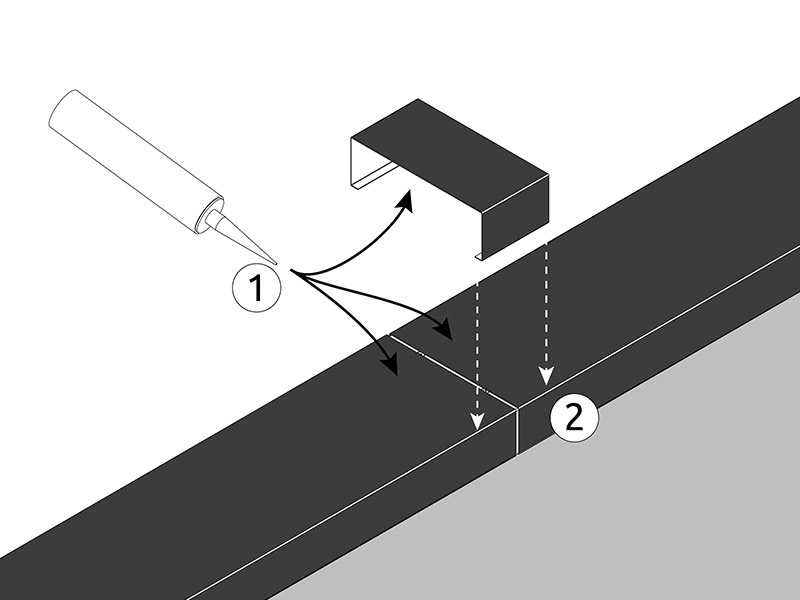 1

2